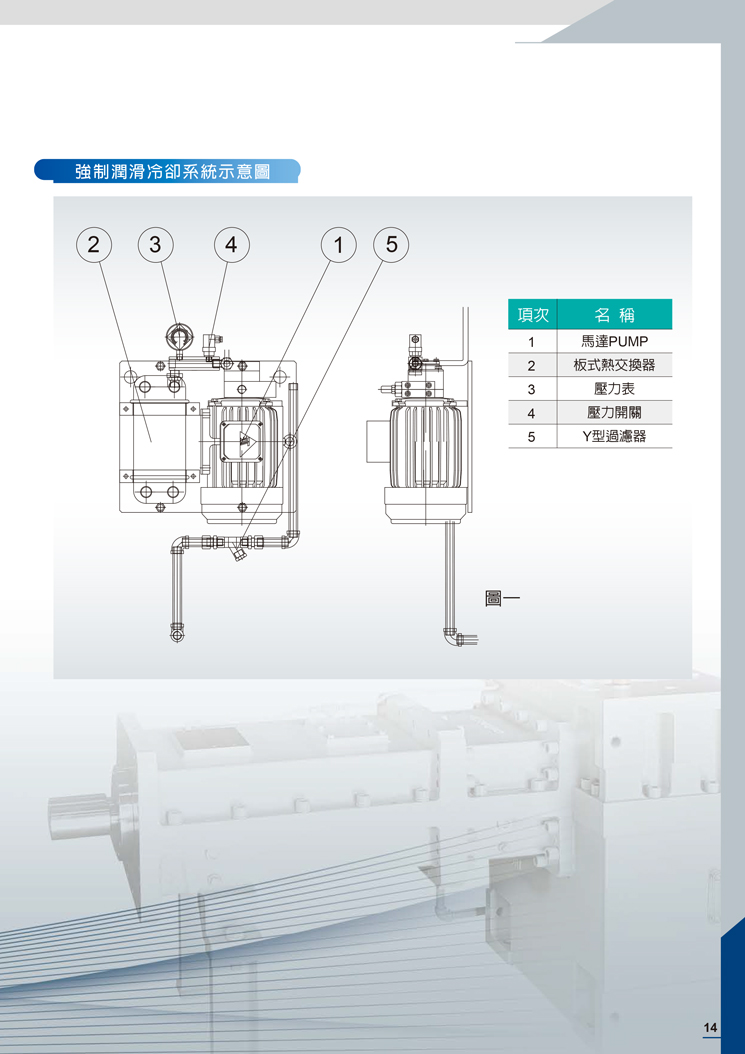 強制潤滑冷卻系統示意圖

2 3 4 1 5

| 項次 | 名 稱 |
|---|---|
| 1 | 馬達PUMP |
| 2 | 板式熱交換器 |
| 3 | 壓力表 |
| 4 | 壓力開關 |
| 5 | Y型過濾器 |

圖一

14