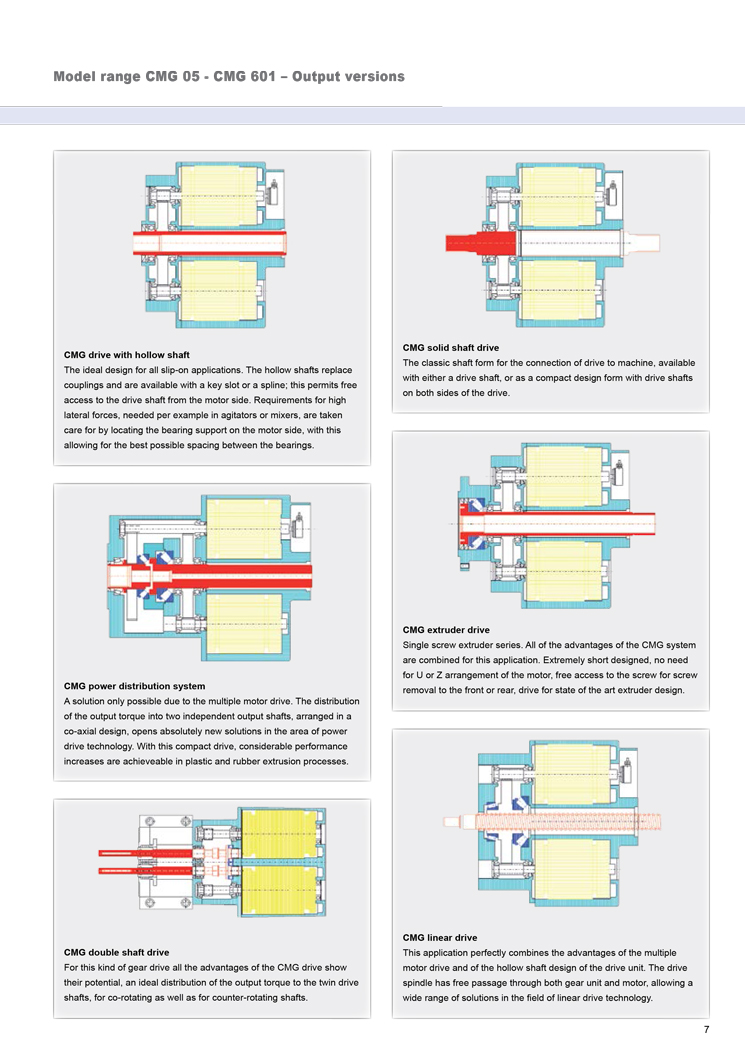 Model range CMG 05 - CMG 601 – Output versions

CMG drive with hollow shaft
The ideal design for all slip-on applications. The hollow shafts replace couplings and are available with a key slot or a spline; this permits free access to the drive shaft from the motor side. Requirements for high lateral forces, needed per example in agitators or mixers, are taken care for by locating the bearing support on the motor side, with this allowing for the best possible spacing between the bearings.

CMG power distribution system
A solution only possible due to the multiple motor drive. The distribution of the output torque into two independent output shafts, arranged in a co-axial design, opens absolutely new solutions in the area of power drive technology. With this compact drive, considerable performance increases are achieveable in plastic and rubber extrusion processes.

CMG double shaft drive
For this kind of gear drive all the advantages of the CMG drive show their potential, an ideal distribution of the output torque to the twin drive shafts, for co-rotating as well as for counter-rotating shafts.

CMG solid shaft drive
The classic shaft form for the connection of drive to machine, available with either a drive shaft, or as a compact design form with drive shafts on both sides of the drive.

CMG extruder drive
Single screw extruder series. All of the advantages of the CMG system are combined for this application. Extremely short designed, no need for U or Z arrangement of the motor, free access to the screw for screw removal to the front or rear, drive for state of the art extruder design.

CMG linear drive
This application perfectly combines the advantages of the multiple motor drive and of the hollow shaft design of the drive unit. The drive spindle has free passage through both gear unit and motor, allowing a wide range of solutions in the field of linear drive technology.

7